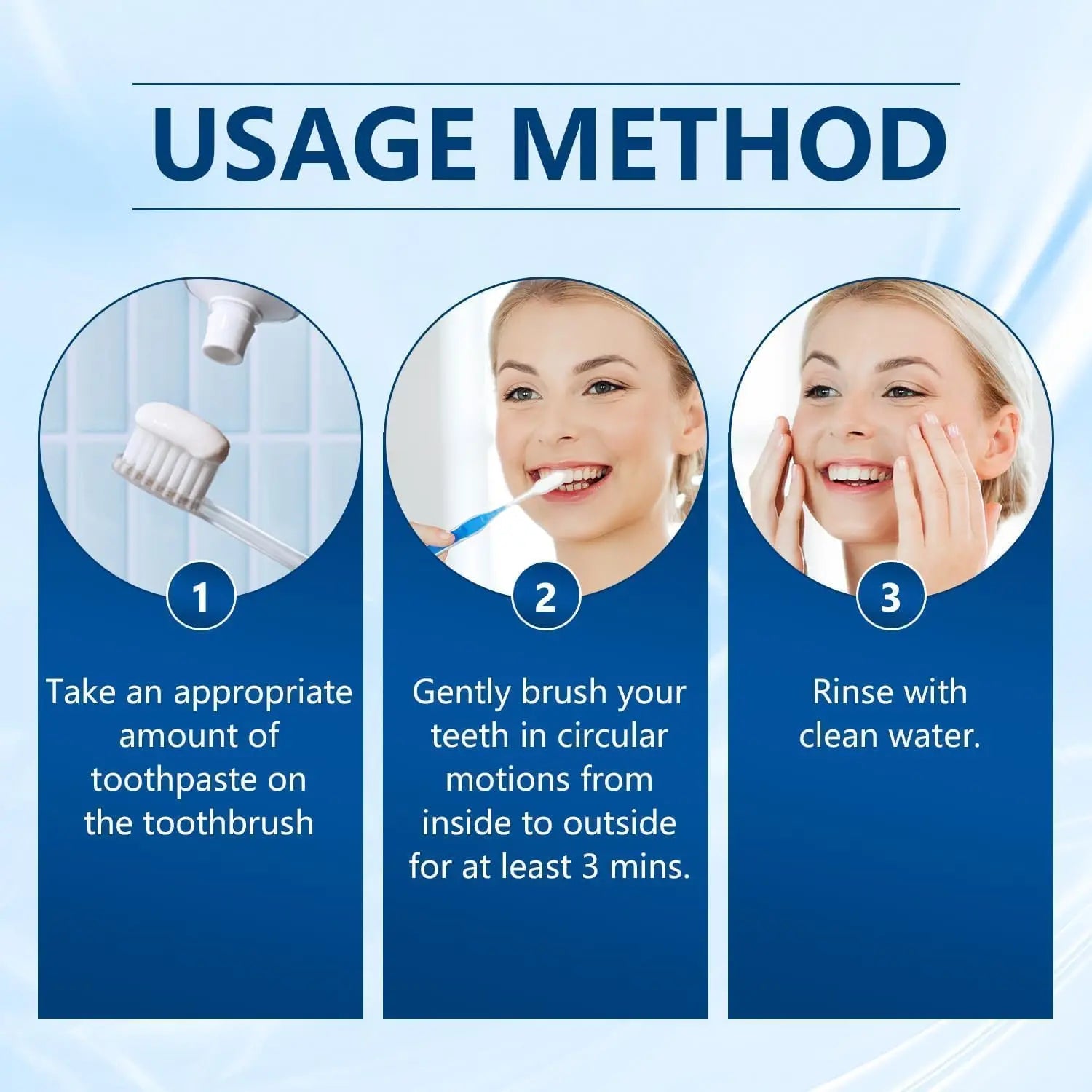 USAGE METHOD

1

Take an appropriate amount of toothpaste on the toothbrush

2

Gently brush your teeth in circular motions from inside to outside for at least 3 mins.

3

Rinse with clean water.