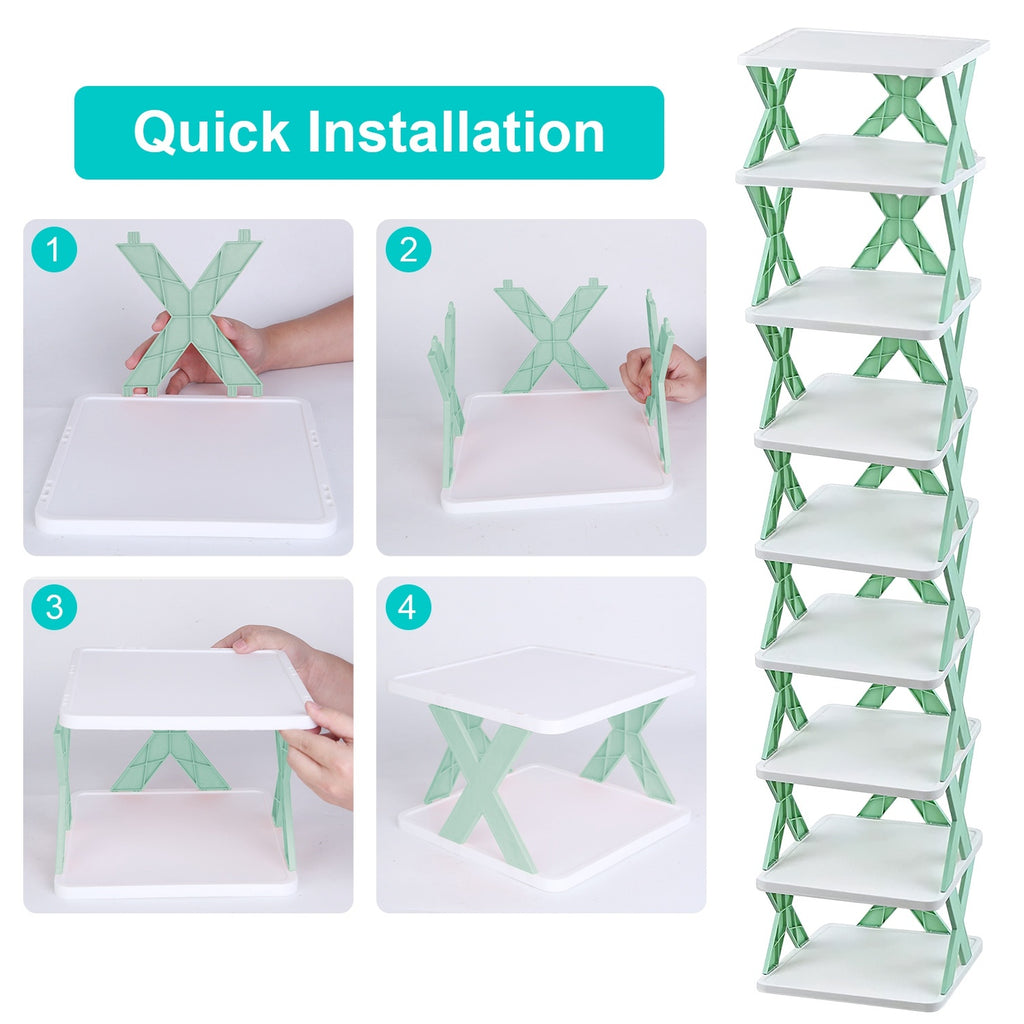 Quick Installation

1

2

3

4