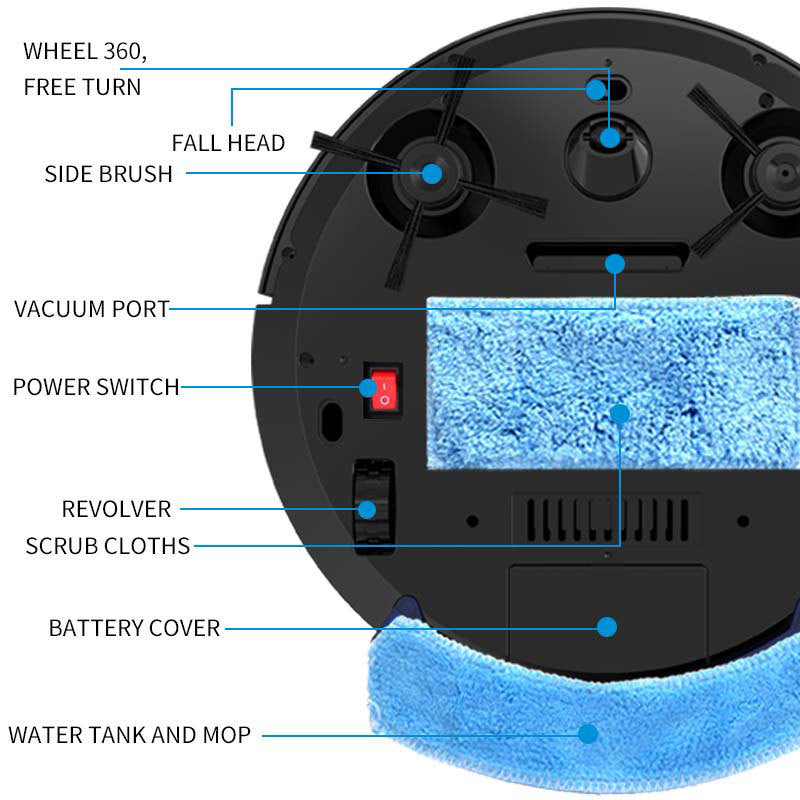 WHEEL 360,
FREE TURN

FALL HEAD

SIDE BRUSH

VACUUM PORT

POWER SWITCH

REVOLVER

SCRUB CLOTHS

BATTERY COVER

WATER TANK AND MOP