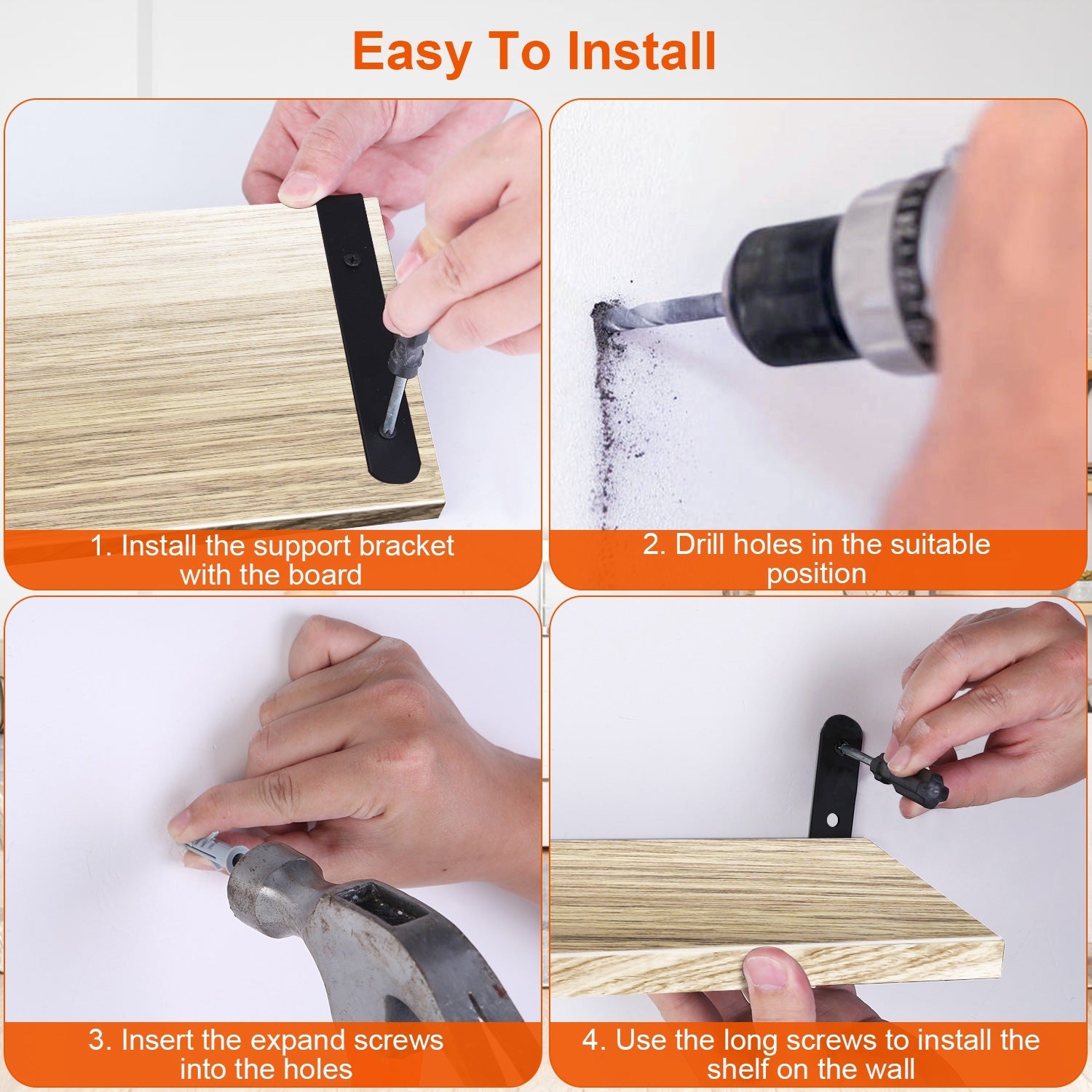 Easy To Install

1. Install the support bracket with the board

2. Drill holes in the suitable position

3. Insert the expand screws into the holes

4. Use the long screws to install the shelf on the wall