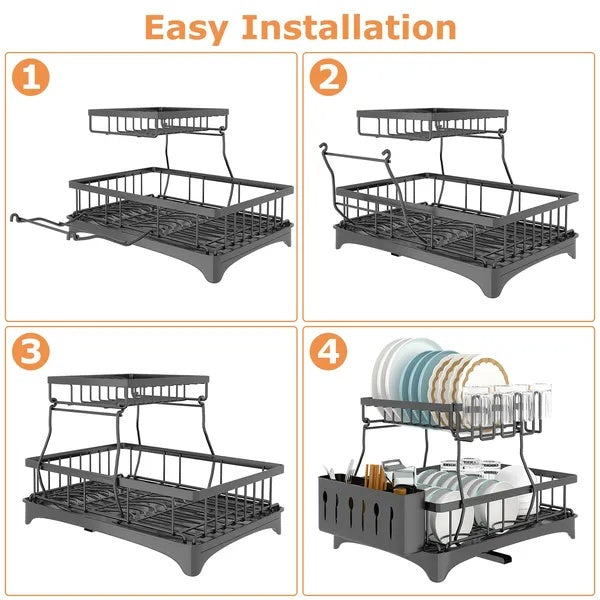 Easy Installation

1

2

3

4