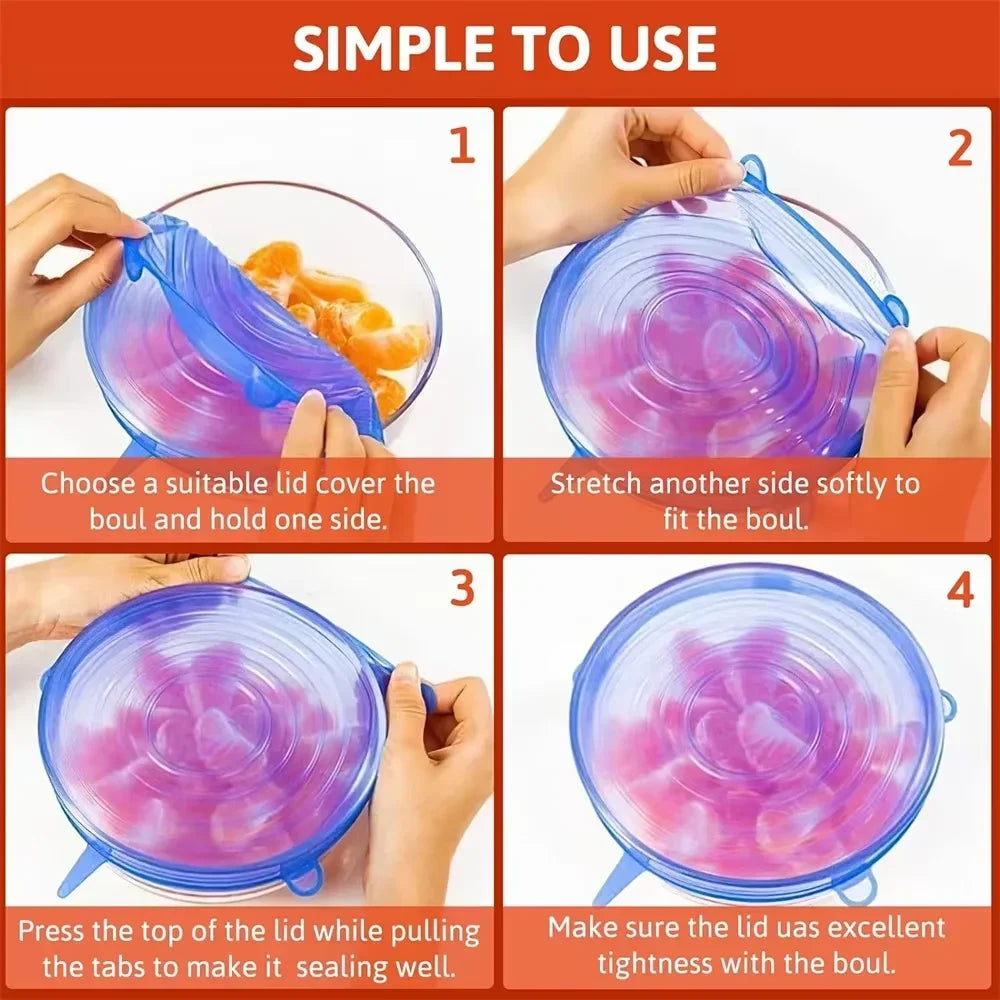 SIMPLE TO USE

1

Choose a suitable lid cover the boul and hold one side.

2

Stretch another side softly to fit the boul.

3

Press the top of the lid while pulling the tabs to make it sealing well.

4

Make sure the lid uas excellent tightness with the boul.